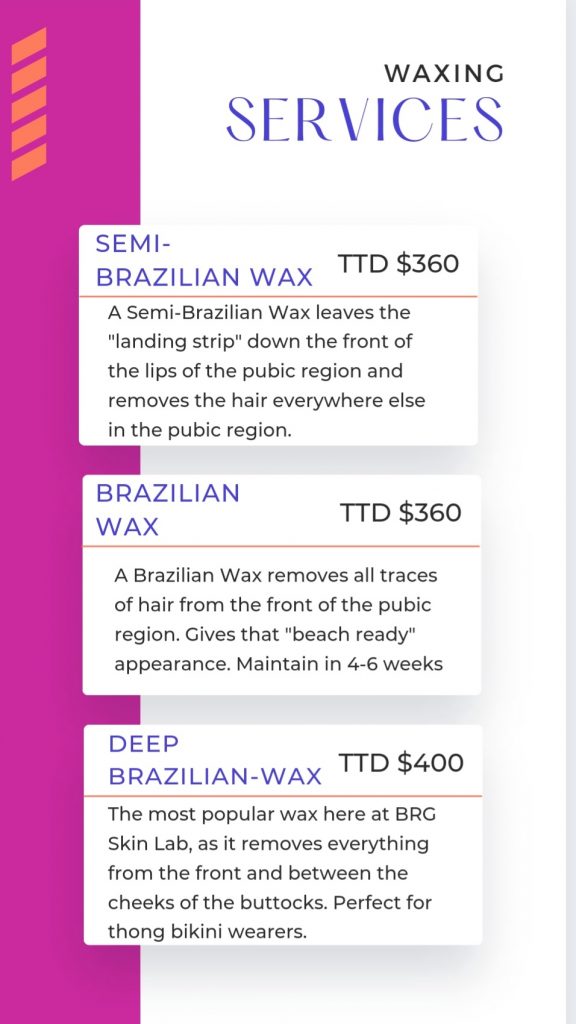 WAXING
SERVICES

SEMI-BRAZILIAN WAX
TTD $360
A Semi-Brazilian Wax leaves the "landing strip" down the front of the lips of the pubic region and removes the hair everywhere else in the pubic region.

BRAZILIAN WAX
TTD $360
A Brazilian Wax removes all traces of hair from the front of the pubic region. Gives that "beach ready" appearance. Maintain in 4-6 weeks

DEEP BRAZILIAN-WAX
TTD $400
The most popular wax here at BRG Skin Lab, as it removes everything from the front and between the cheeks of the buttocks. Perfect for thong bikini wearers.